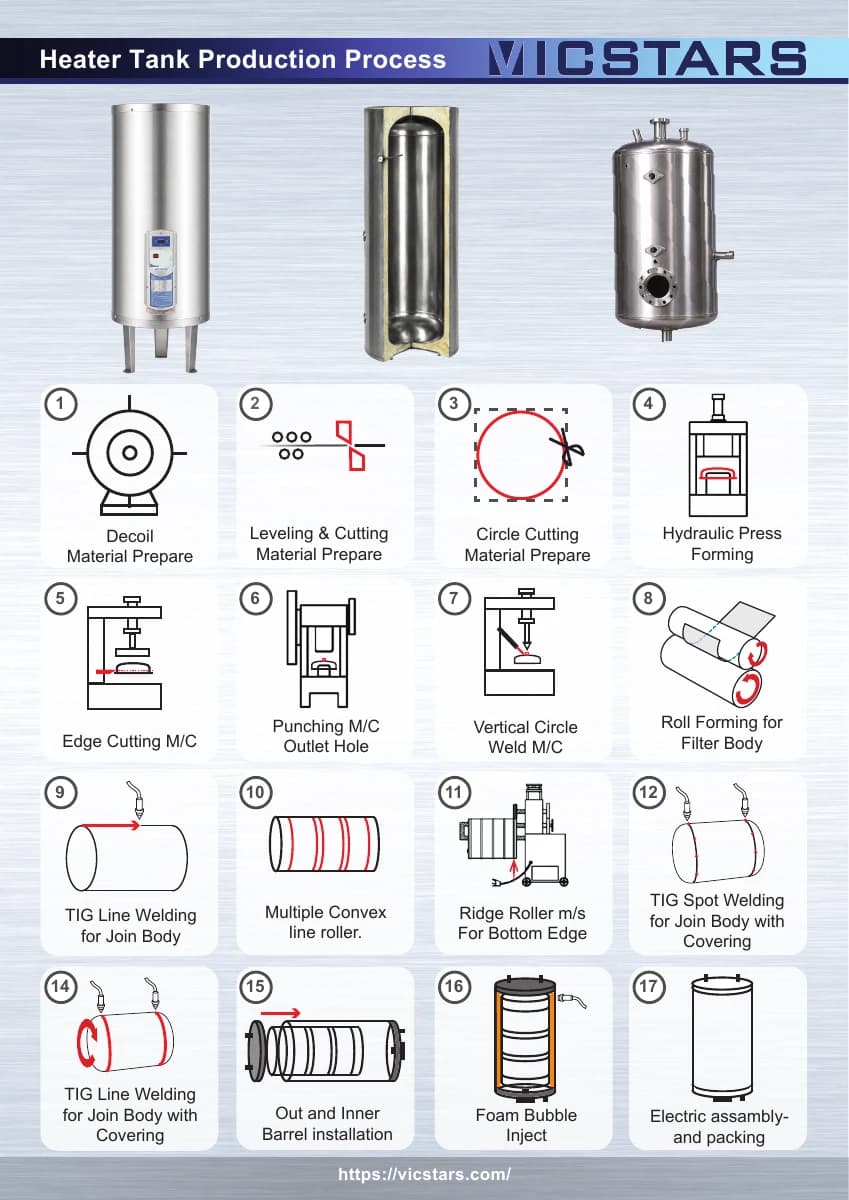 Heater Tank Production Process

VICSTARS

1
Decoil
Material Prepare

2
Leveling & Cutting
Material Prepare

3
Circle Cutting
Material Prepare

4
Hydraulic Press
Forming

5
Edge Cutting M/C

6
Punching M/C
Outlet Hole

7
Vertical Circle
Weld M/C

8
Roll Forming for
Filter Body

9
TIG Line Welding
for Join Body

10
Multiple Convex
line roller.

11
Ridge Roller m/s
For Bottom Edge

12
TIG Spot Welding
for Join Body with
Covering

14
TIG Line Welding
for Join Body with
Covering

15
Out and Inner
Barrel installation

16
Foam Bubble
Inject

17
Electric assambly-
and packing

https://vicstars.com/